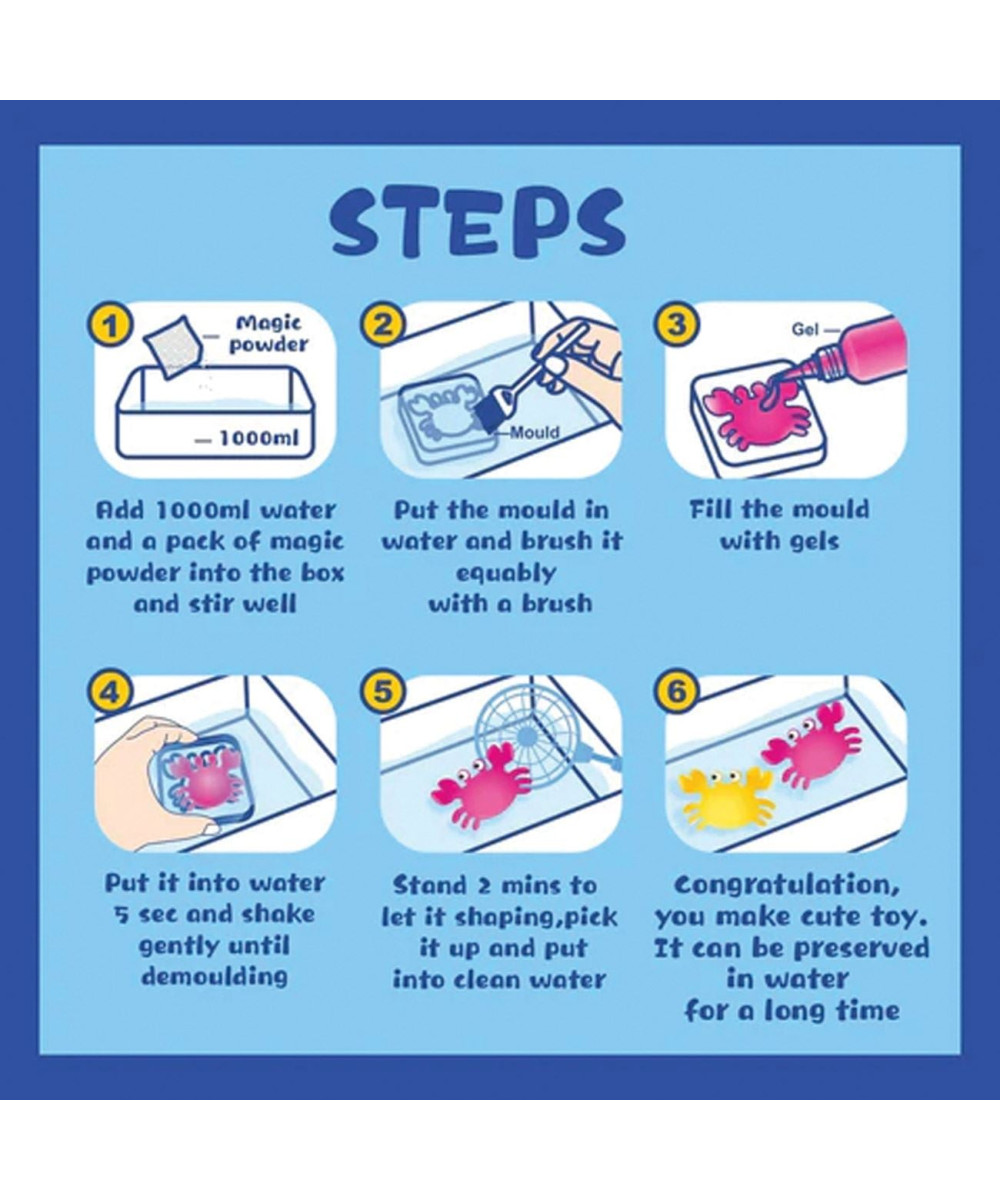 STEPS

1
Magic powder
1000ml
Add 1000ml water and a pack of magic powder into the box and stir well

2
Mould
Put the mould in water and brush it equably with a brush

3
Gel
Fill the mould with gels

4
Put it into water 5 sec and shake gently until demoulding

5
Stand 2 mins to let it shaping,pick it up and put into clean water

6
Congratulation, you make cute toy. It can be preserved in water for a long time